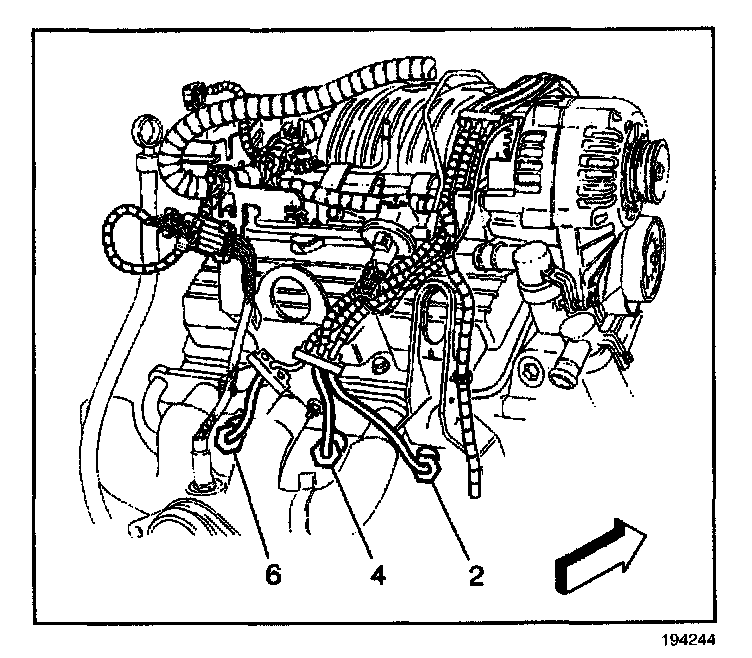 6
4
2
194244