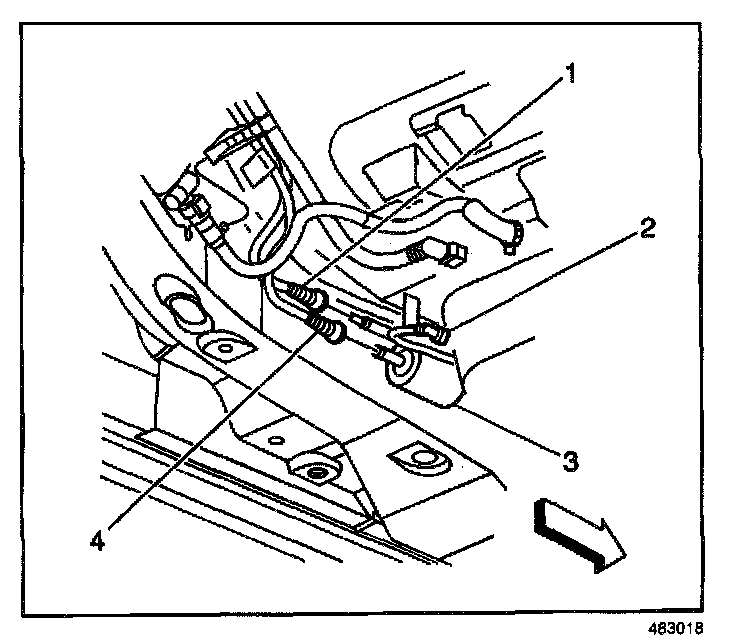 1
2
3
4
483018