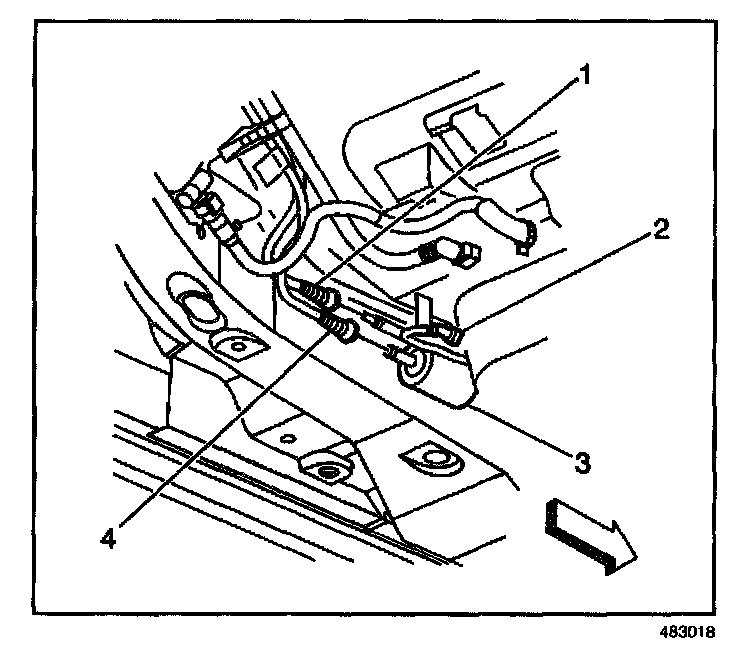 1
2
3
4
483018