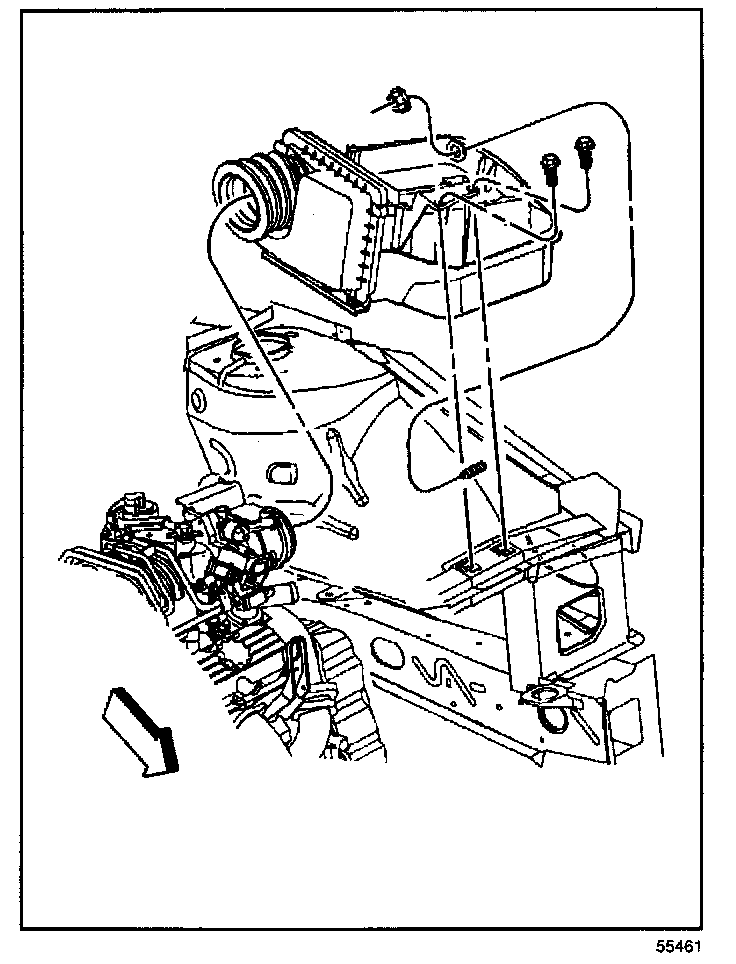 55461