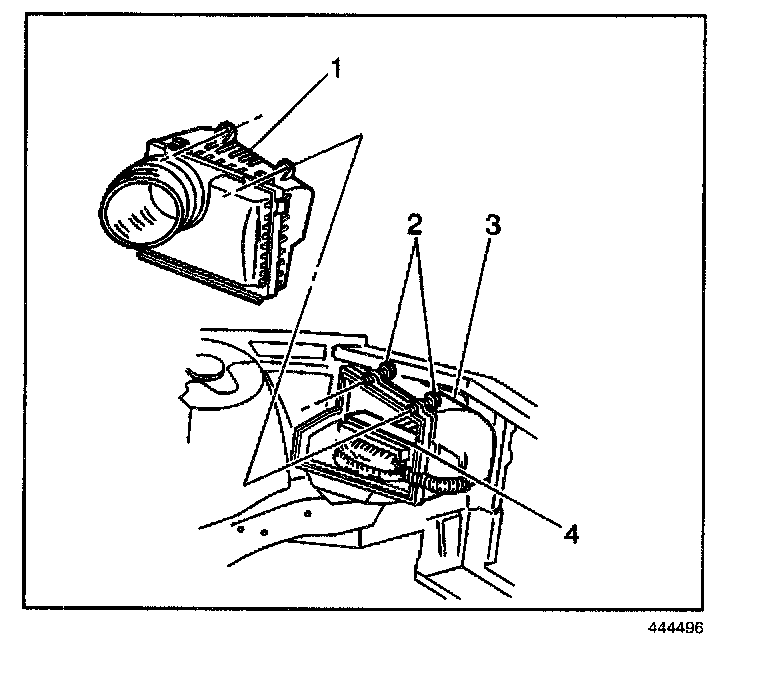 1
2
3
4
444496