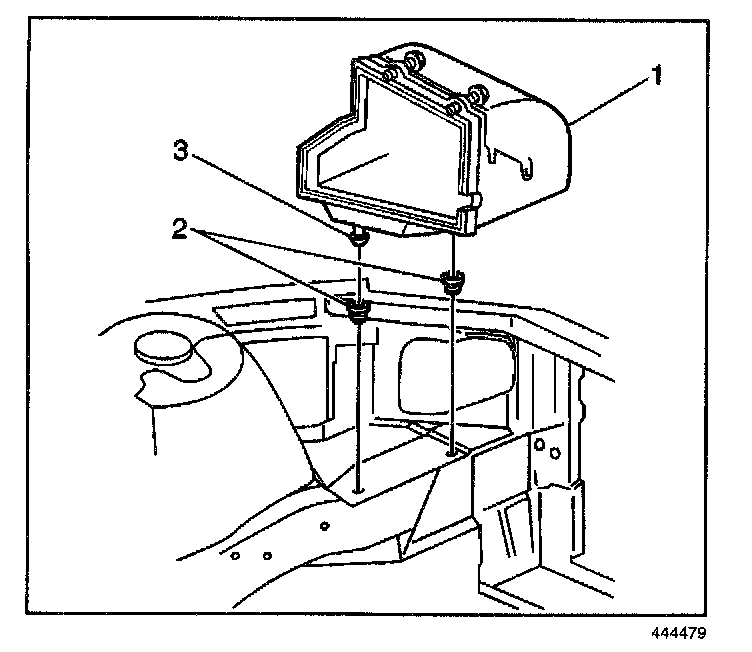 1
3
2
444479