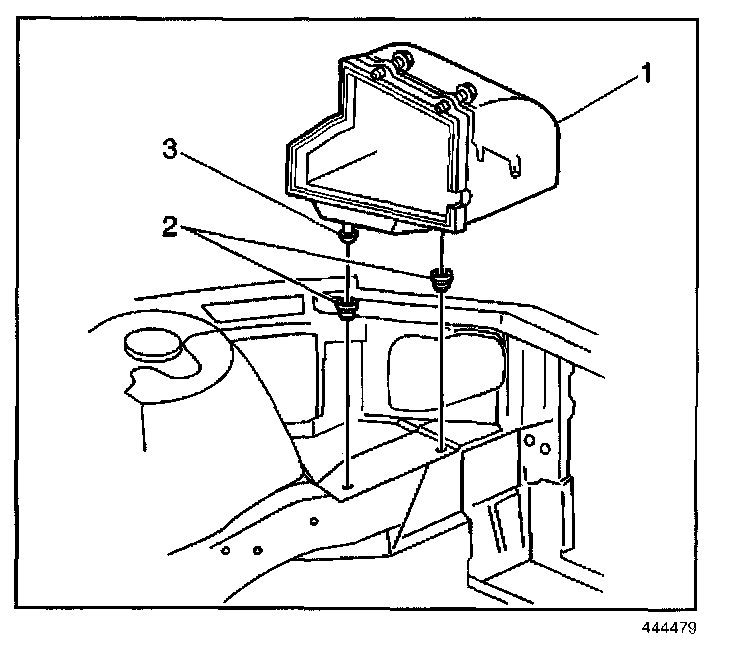 1
3
2
444479