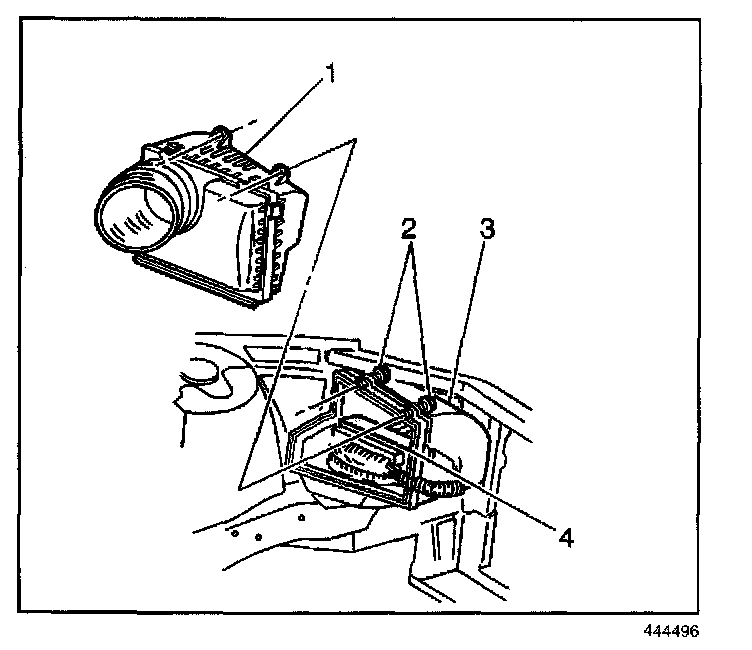 1
2
3
4
444496