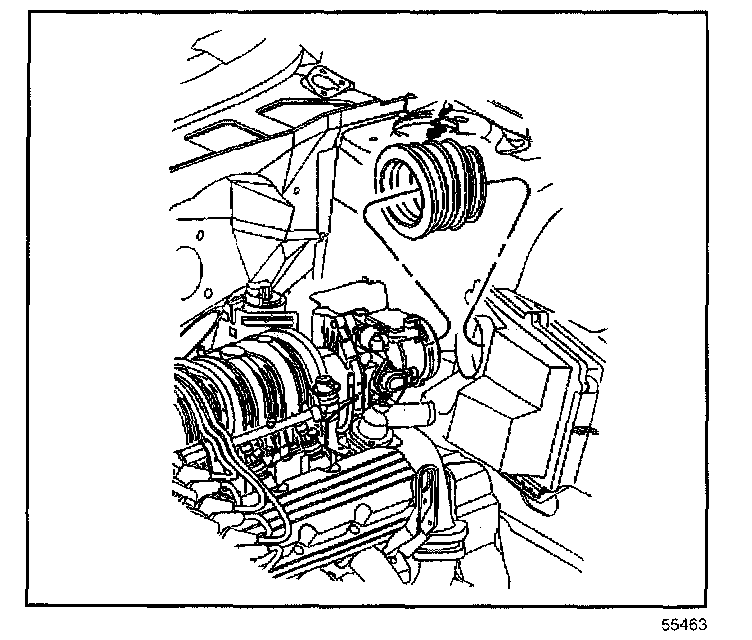 55463