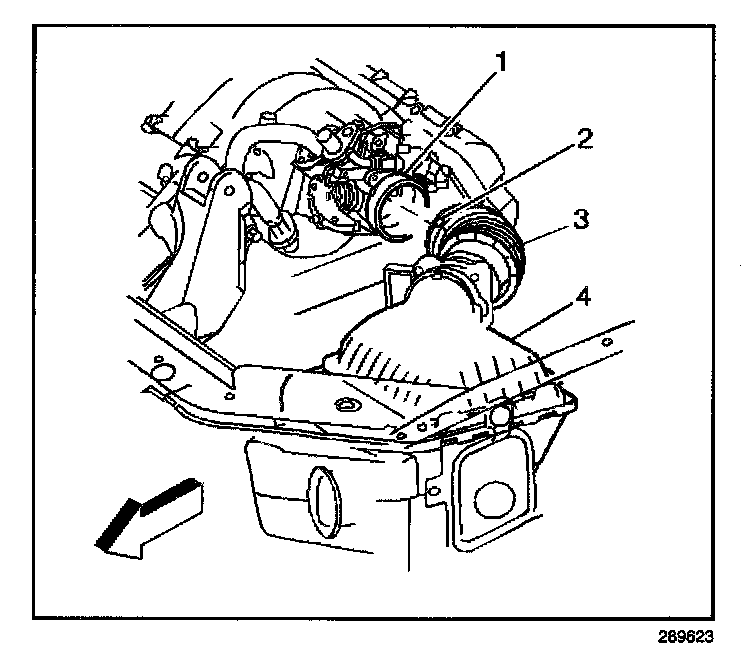 1
2
3
4

269623