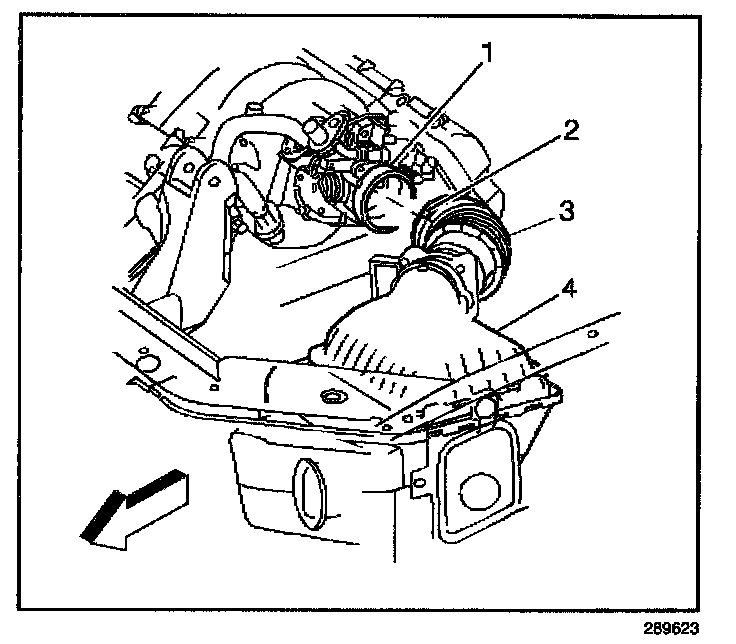 1
2
3
4
289623