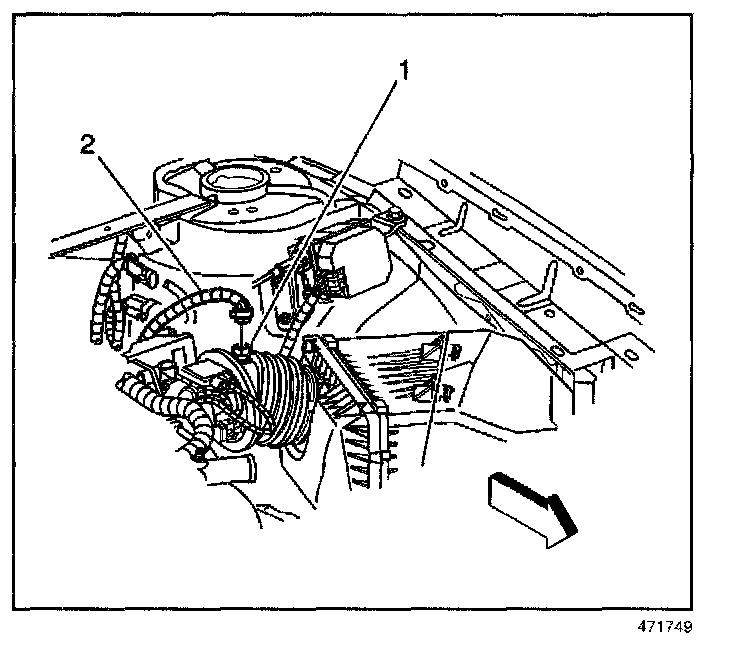 1
2
471749