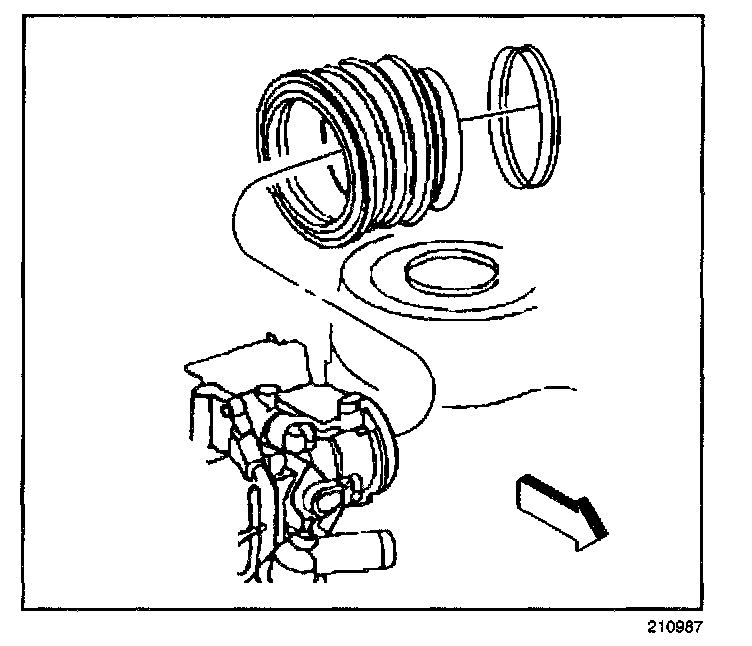 210987