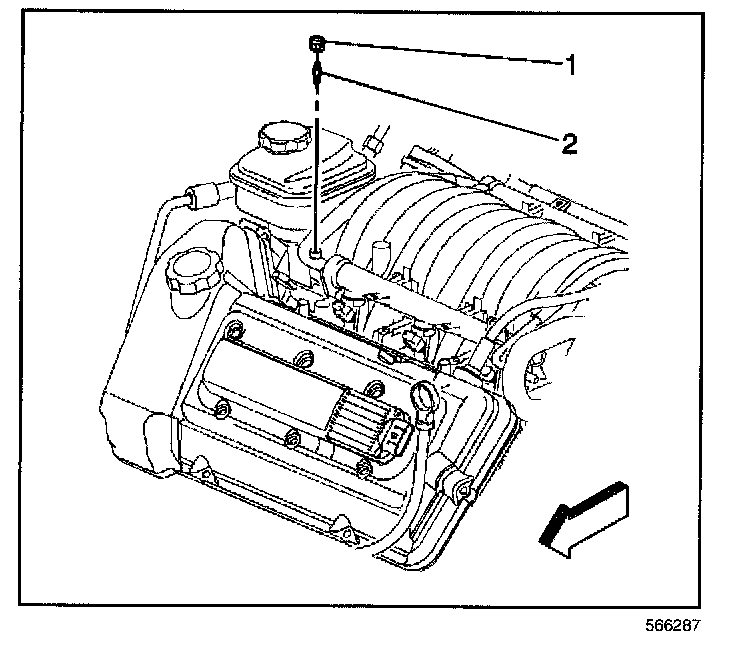 1
2
566287