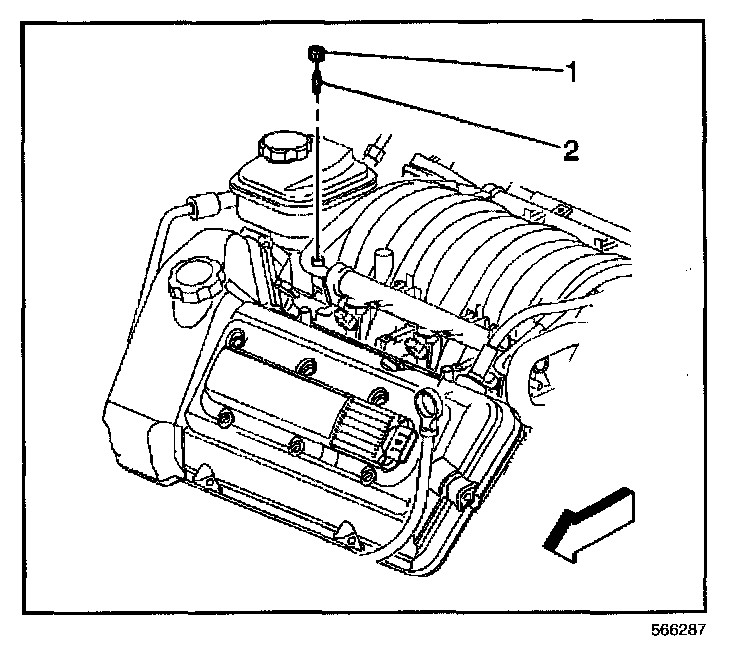 1
2
566287