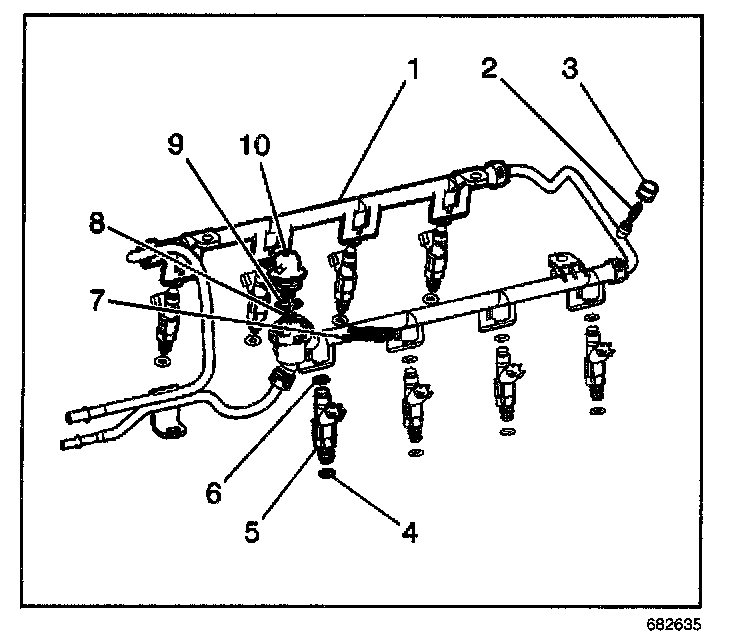 1
2
3
9
10
8
7
6
5
4
682635