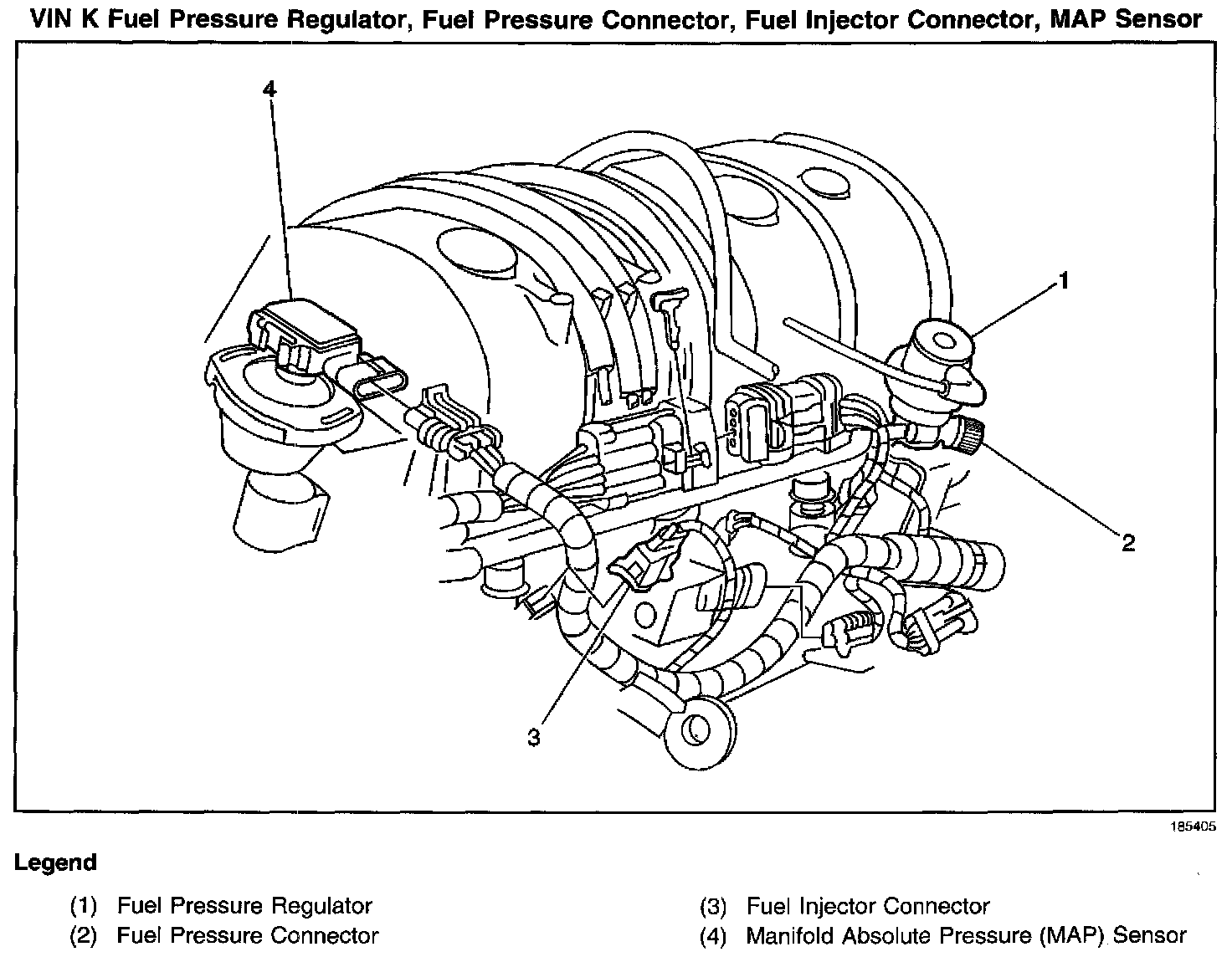 VIN K Fuel Pressure Regulator, Fuel Pressure Connector, Fuel Injector Connector, MAP Sensor

4

1

2

3

185405

Legend

(1) Fuel Pressure Regulator
(2) Fuel Pressure Connector

(3) Fuel Injector Connector
(4) Manifold Absolute Pressure (MAP) Sensor