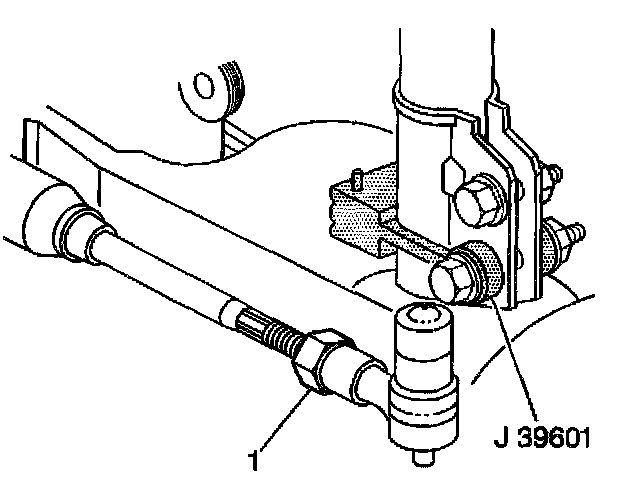 J 39601
1