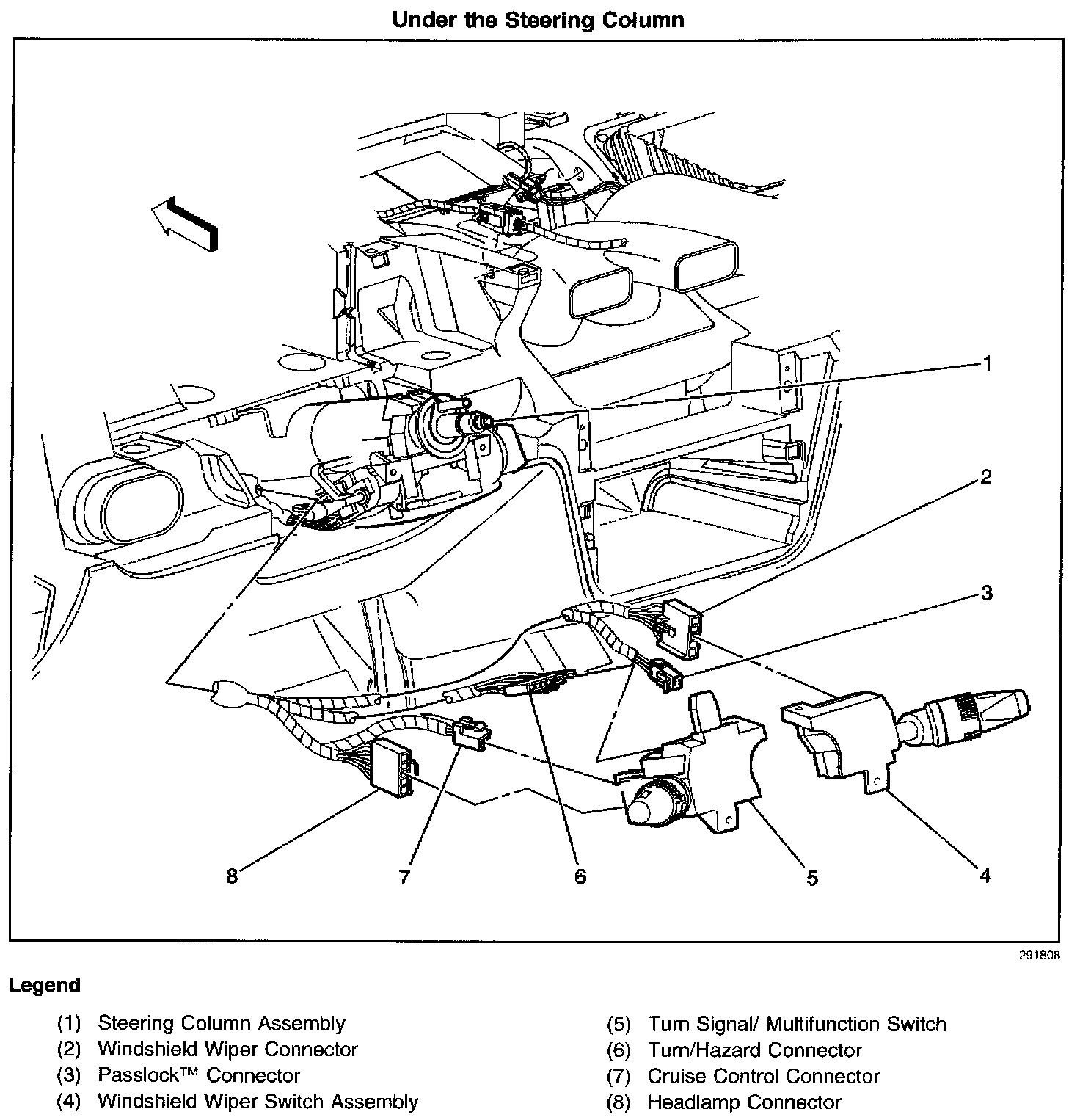 Under the Steering Column

1

2

3

8

7

6

5

4

291808

Legend

(1) Steering Column Assembly
(2) Windshield Wiper Connector
(3) Passlock™ Connector
(4) Windshield Wiper Switch Assembly

(5) Turn Signal/ Multifunction Switch
(6) Turn/Hazard Connector
(7) Cruise Control Connector
(8) Headlamp Connector