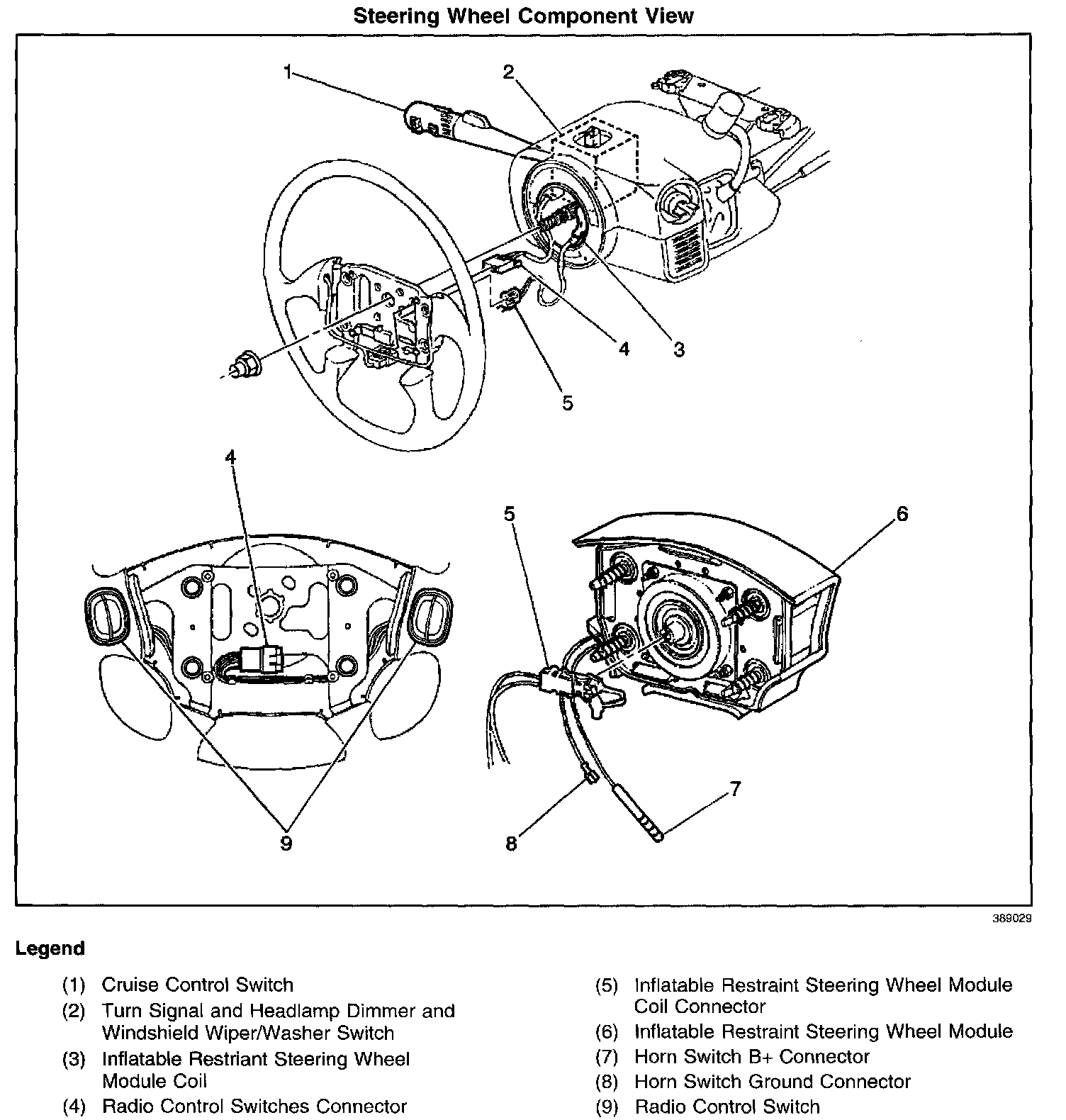 Steering Wheel Component View

1
2
4
3
5
4
5
6
7
8
9

389029

Legend

(1) Cruise Control Switch
(2) Turn Signal and Headlamp Dimmer and Windshield Wiper/Washer Switch
(3) Inflatable Restriant Steering Wheel Module Coil
(4) Radio Control Switches Connector

(5) Inflatable Restraint Steering Wheel Module Coil Connector
(6) Inflatable Restraint Steering Wheel Module
(7) Horn Switch B+ Connector
(8) Horn Switch Ground Connector
(9) Radio Control Switch