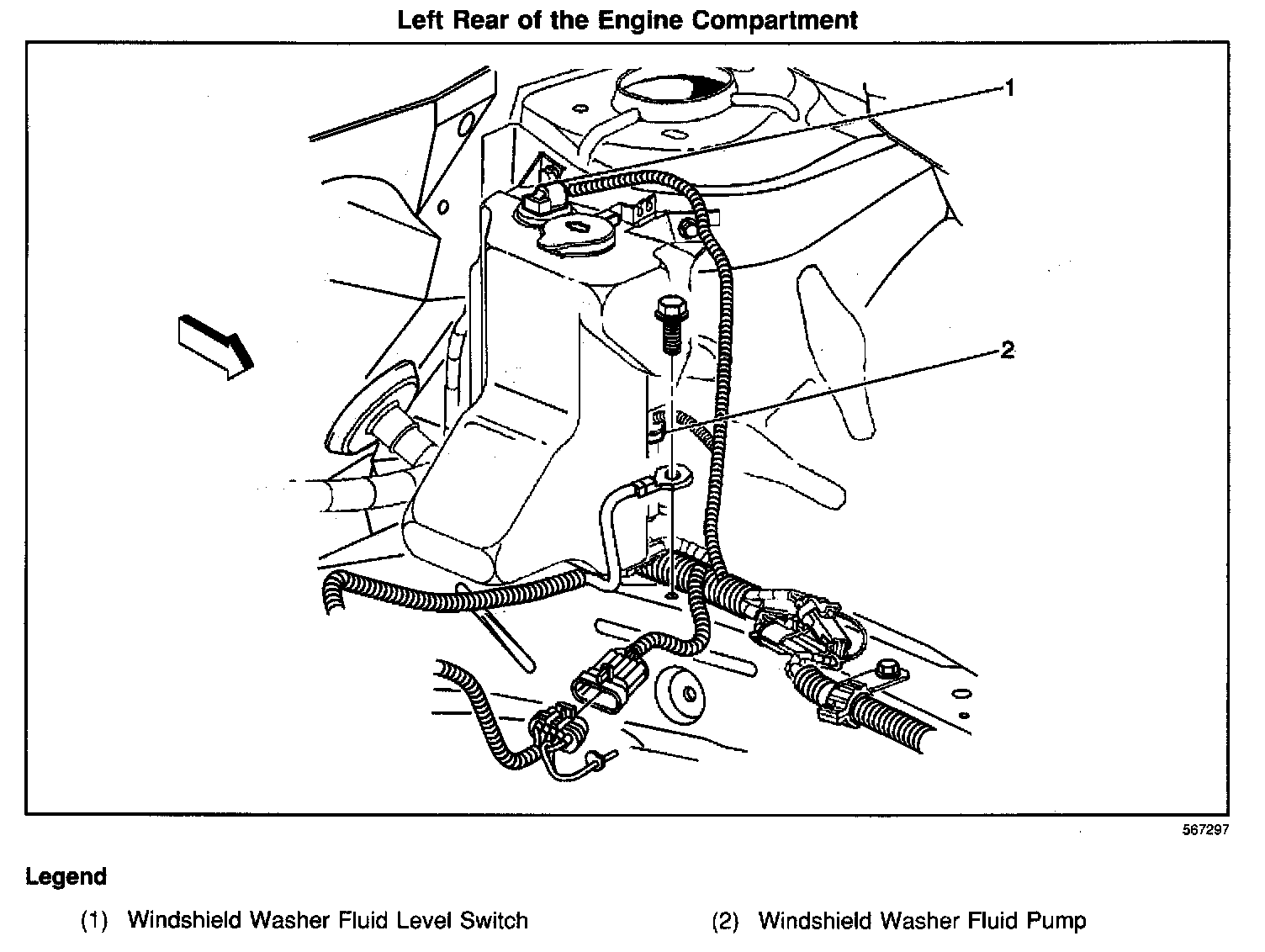 Left Rear of the Engine Compartment

1

2

567297

Legend

(1) Windshield Washer Fluid Level Switch

(2) Windshield Washer Fluid Pump