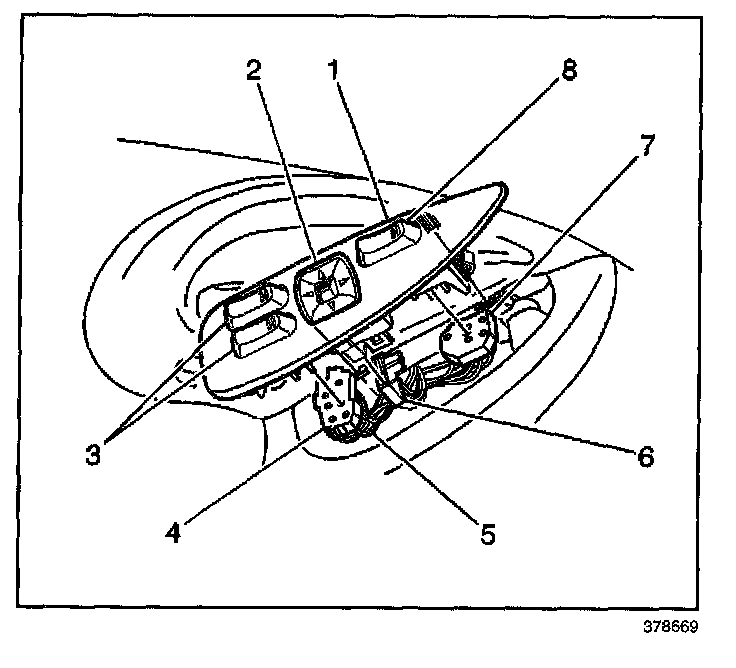 2
1
8
7
3
6
4
5
378669