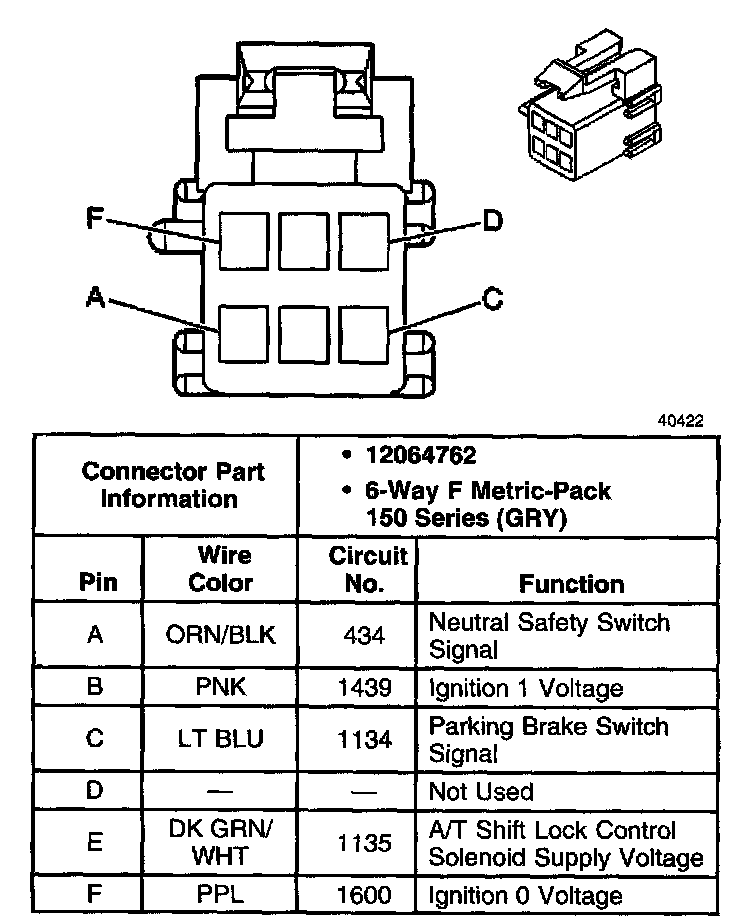 F
D
A
C

40422

| Connector Part Information | | • 12064762 • 6-Way F Metric-Pack 150 Series (GRY) | |
|---|---|---|---|
| Pin | Wire Color | Circuit No. | Function |
| A | ORN/BLK | 434 | Neutral Safety Switch Signal |
| B | PNK | 1439 | Ignition 1 Voltage |
| C | LT BLU | 1134 | Parking Brake Switch Signal |
| D | — | — | Not Used |
| E | DK GRN/ WHT | 1135 | A/T Shift Lock Control Solenoid Supply Voltage |
| F | PPL | 1600 | Ignition 0 Voltage |