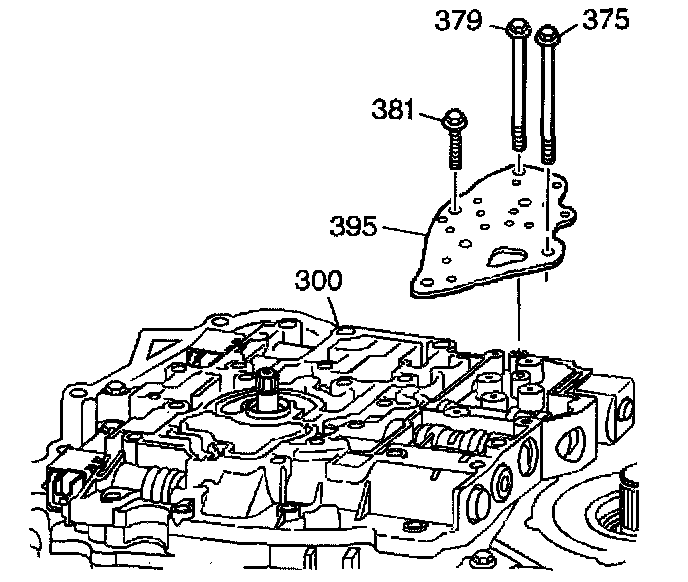 379
375
381
395
300