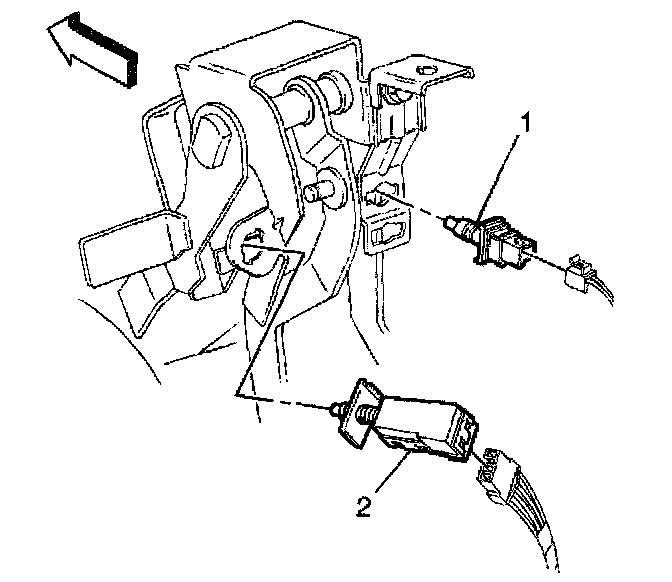 1

2