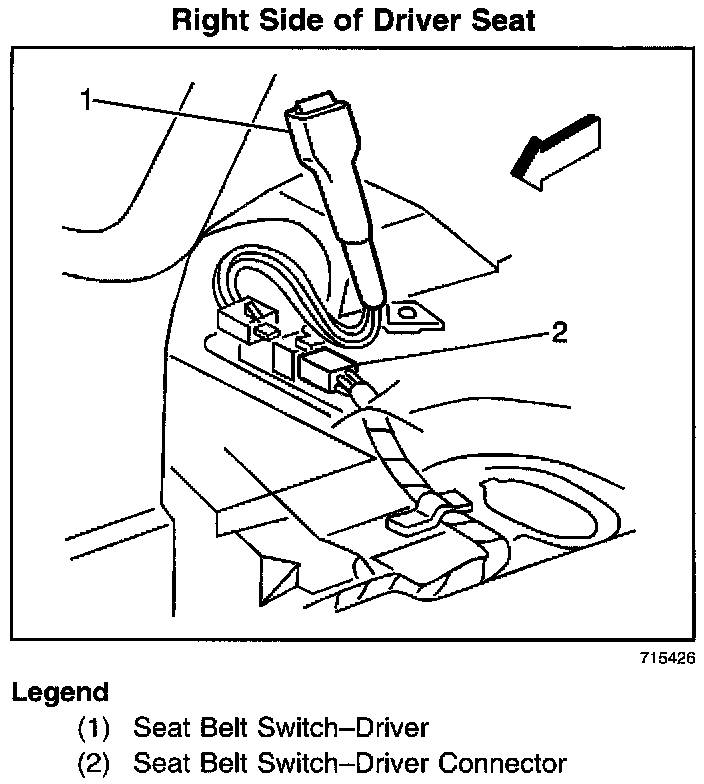 Right Side of Driver Seat

1

2

715426

Legend

(1) Seat Belt Switch–Driver

(2) Seat Belt Switch–Driver Connector