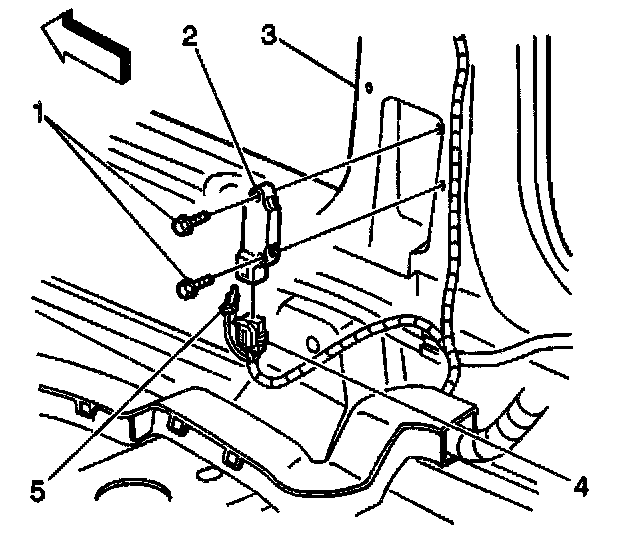 2
3
1
5
4