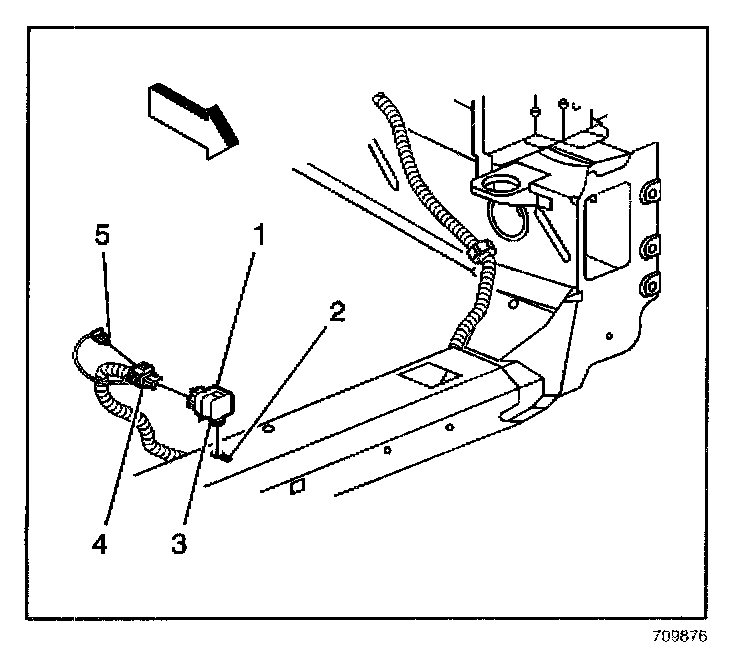 5
1
2
4
3
709876