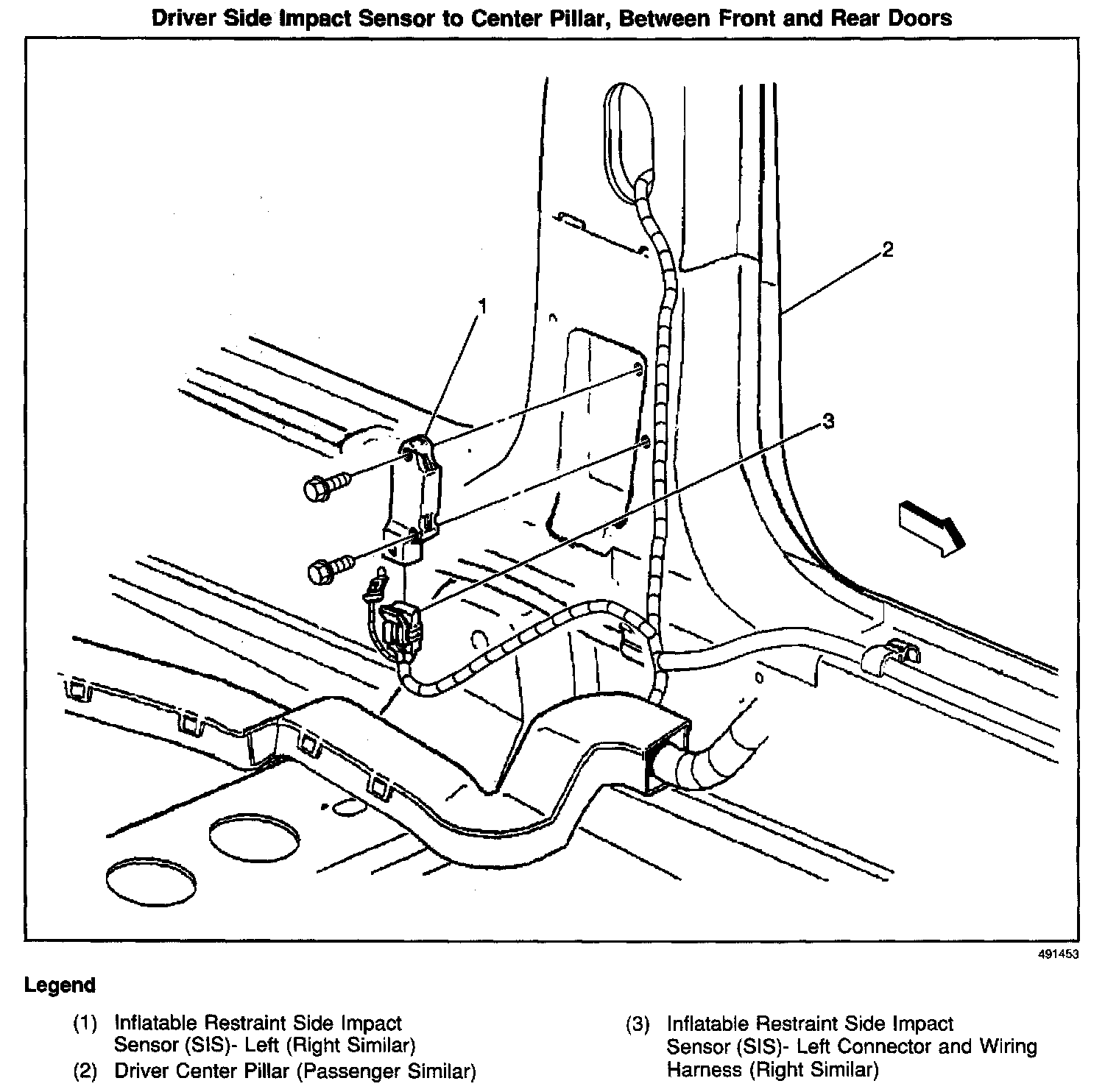 Driver Side Impact Sensor to Center Pillar, Between Front and Rear Doors

1

2

3

491453

Legend

(1) Inflatable Restraint Side Impact Sensor (SIS)- Left (Right Similar)

(2) Driver Center Pillar (Passenger Similar)

(3) Inflatable Restraint Side Impact Sensor (SIS)- Left Connector and Wiring Harness (Right Similar)