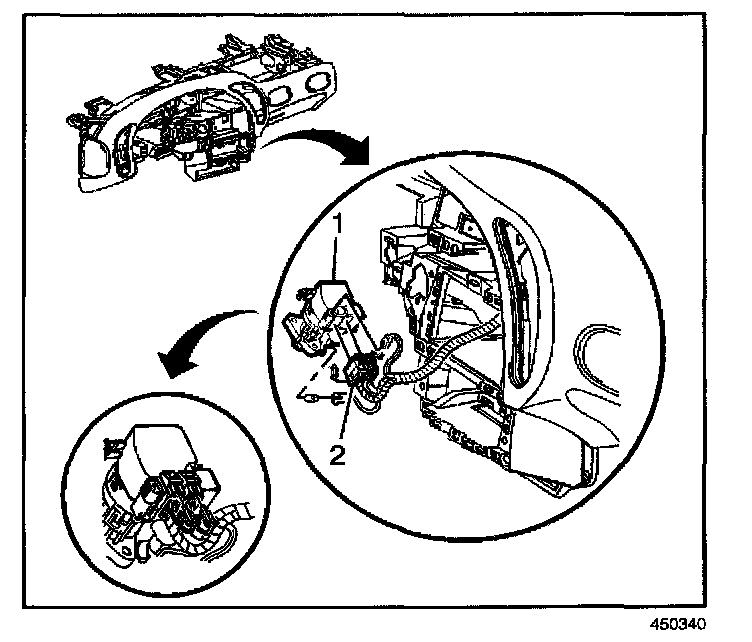 1

2

450340