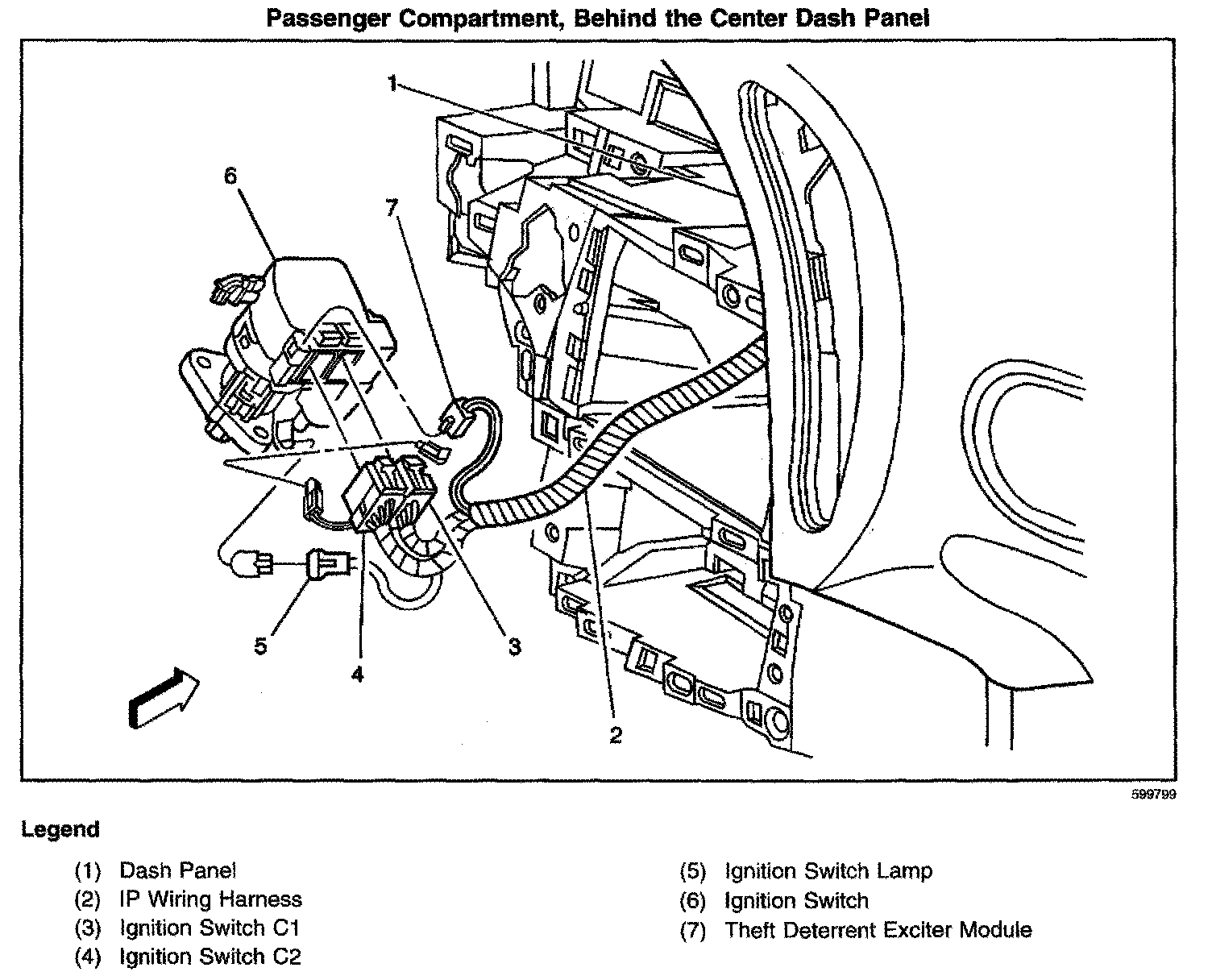 Passenger Compartment, Behind the Center Dash Panel

1

6

7

5

4

3

2

599799

Legend

(1) Dash Panel
(2) IP Wiring Harness
(3) Ignition Switch C1
(4) Ignition Switch C2

(5) Ignition Switch Lamp
(6) Ignition Switch
(7) Theft Deterrent Exciter Module