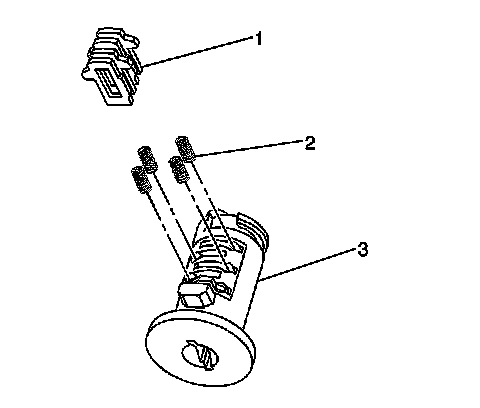 1
2
3