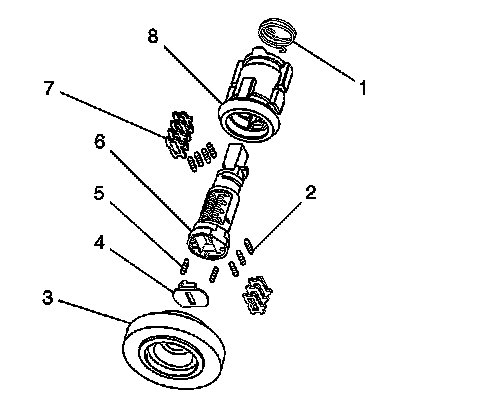 8
1
7
6
5
2
4
3