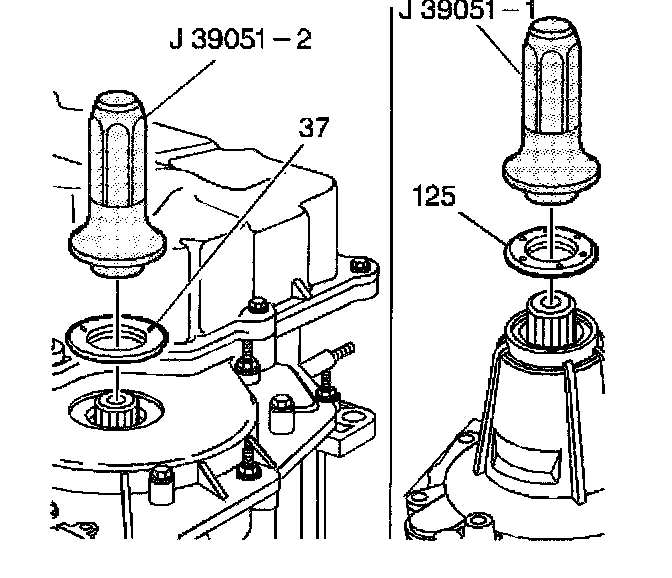 J 39051 – 2

37

J 39051 – 1

125