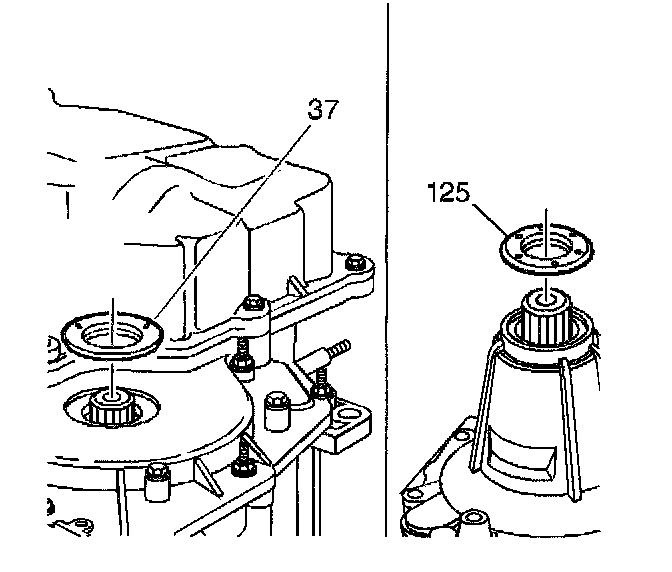 37

125