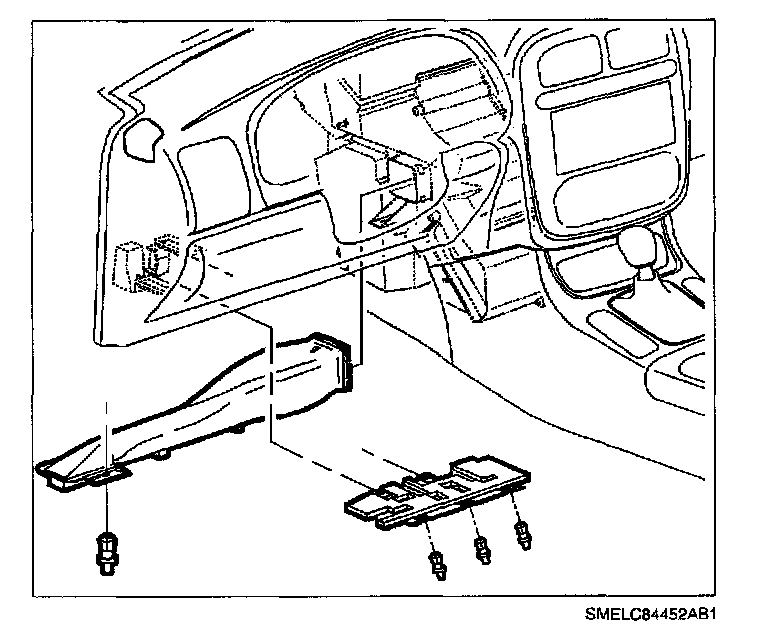 SMELC84452AB1