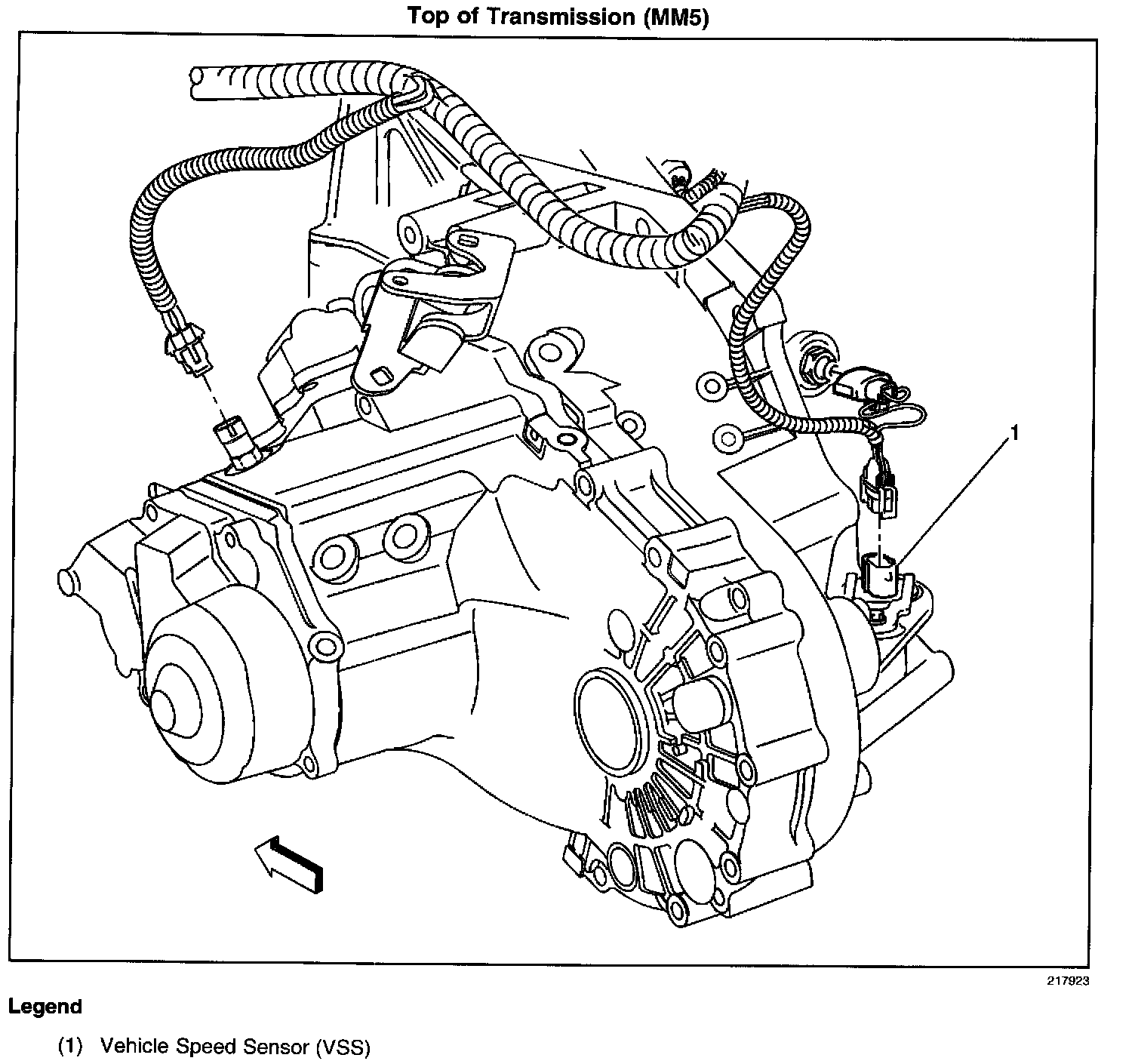 Top of Transmission (MM5)

1

217923

Legend

(1) Vehicle Speed Sensor (VSS)