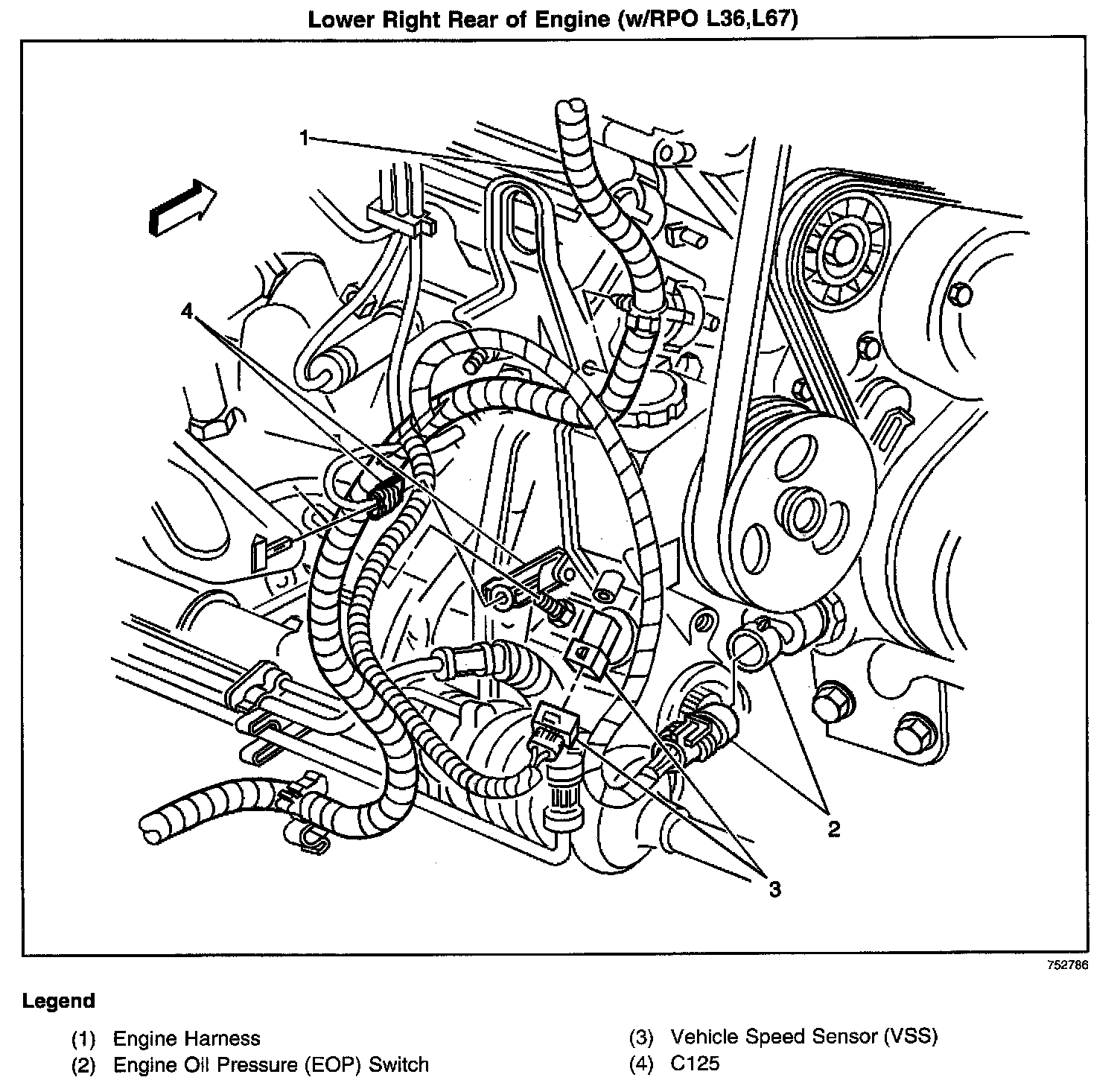 Lower Right Rear of Engine (w/RPO L36,L67)

1

4

2

3

752786

Legend

(1) Engine Harness
(2) Engine Oil Pressure (EOP) Switch
(3) Vehicle Speed Sensor (VSS)
(4) C125