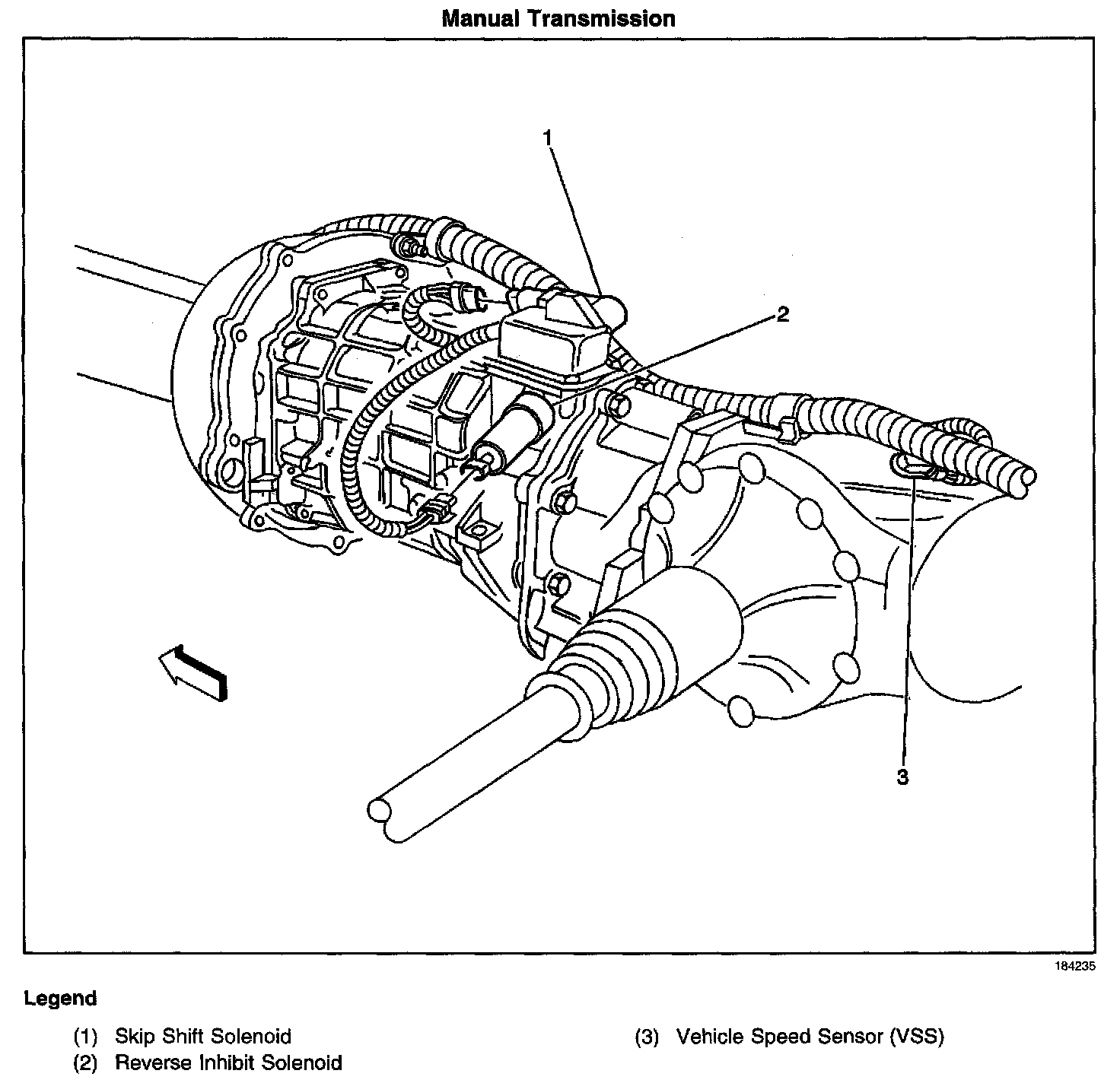 Manual Transmission

1

2

3

184235

Legend

(1) Skip Shift Solenoid
(2) Reverse Inhibit Solenoid

(3) Vehicle Speed Sensor (VSS)