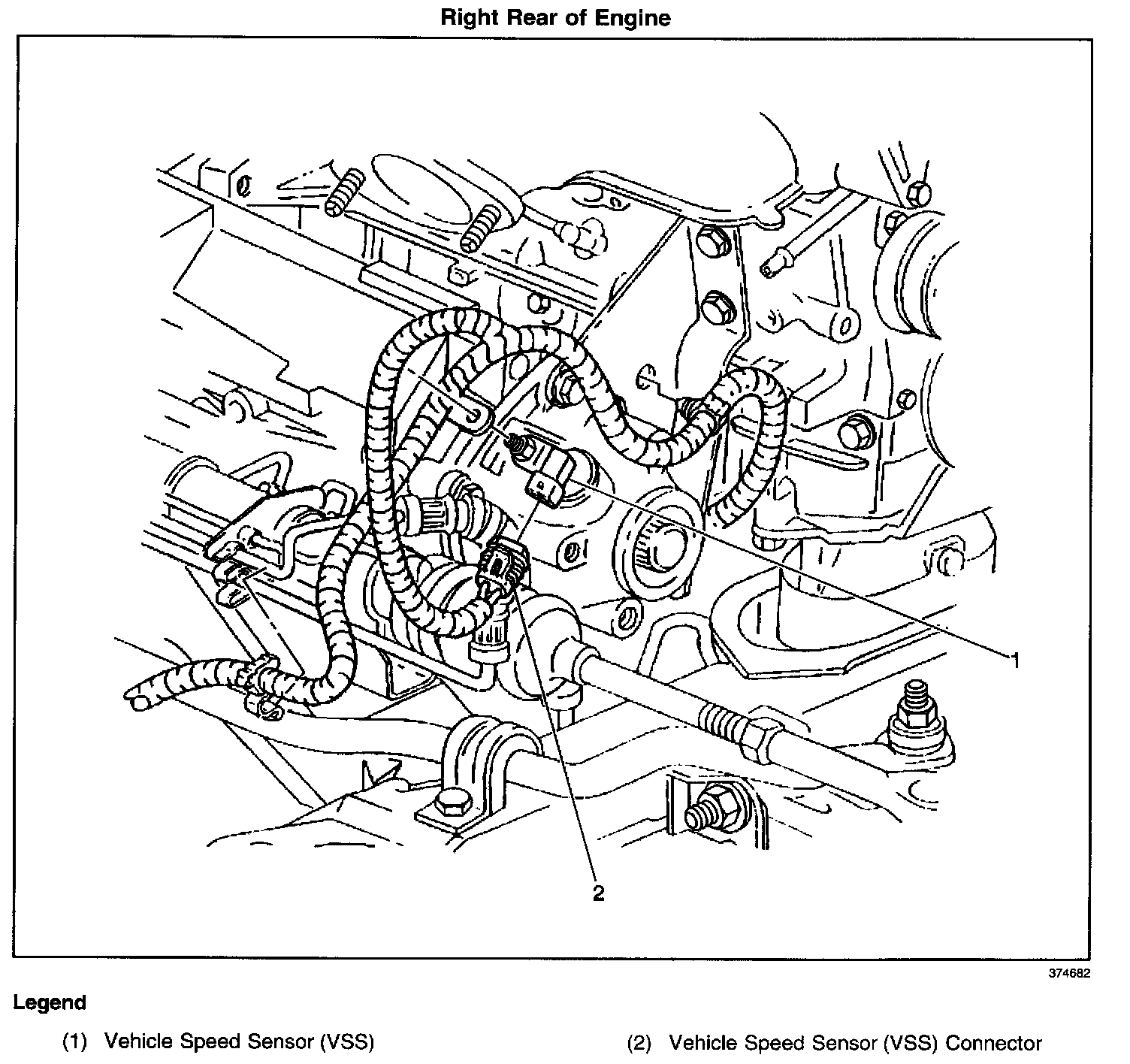 Right Rear of Engine

1

2

374682

Legend

(1) Vehicle Speed Sensor (VSS)

(2) Vehicle Speed Sensor (VSS) Connector