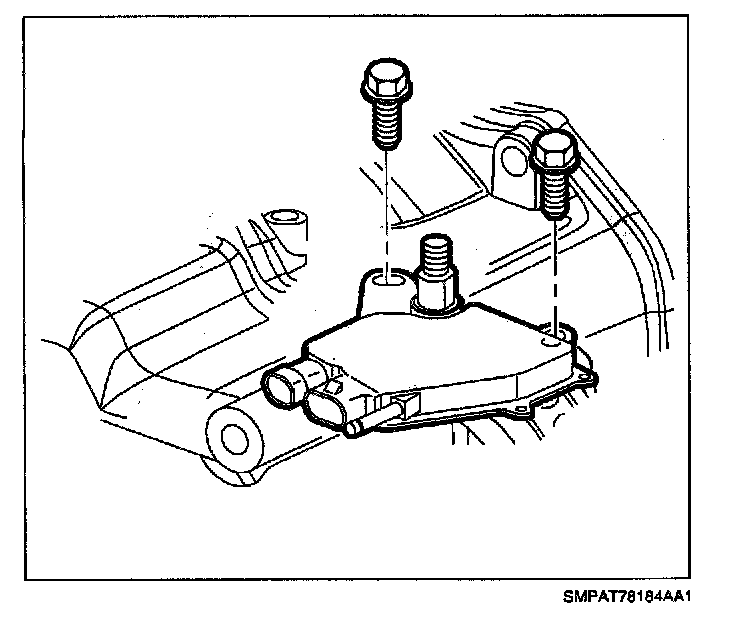 SMPAT78184AA1