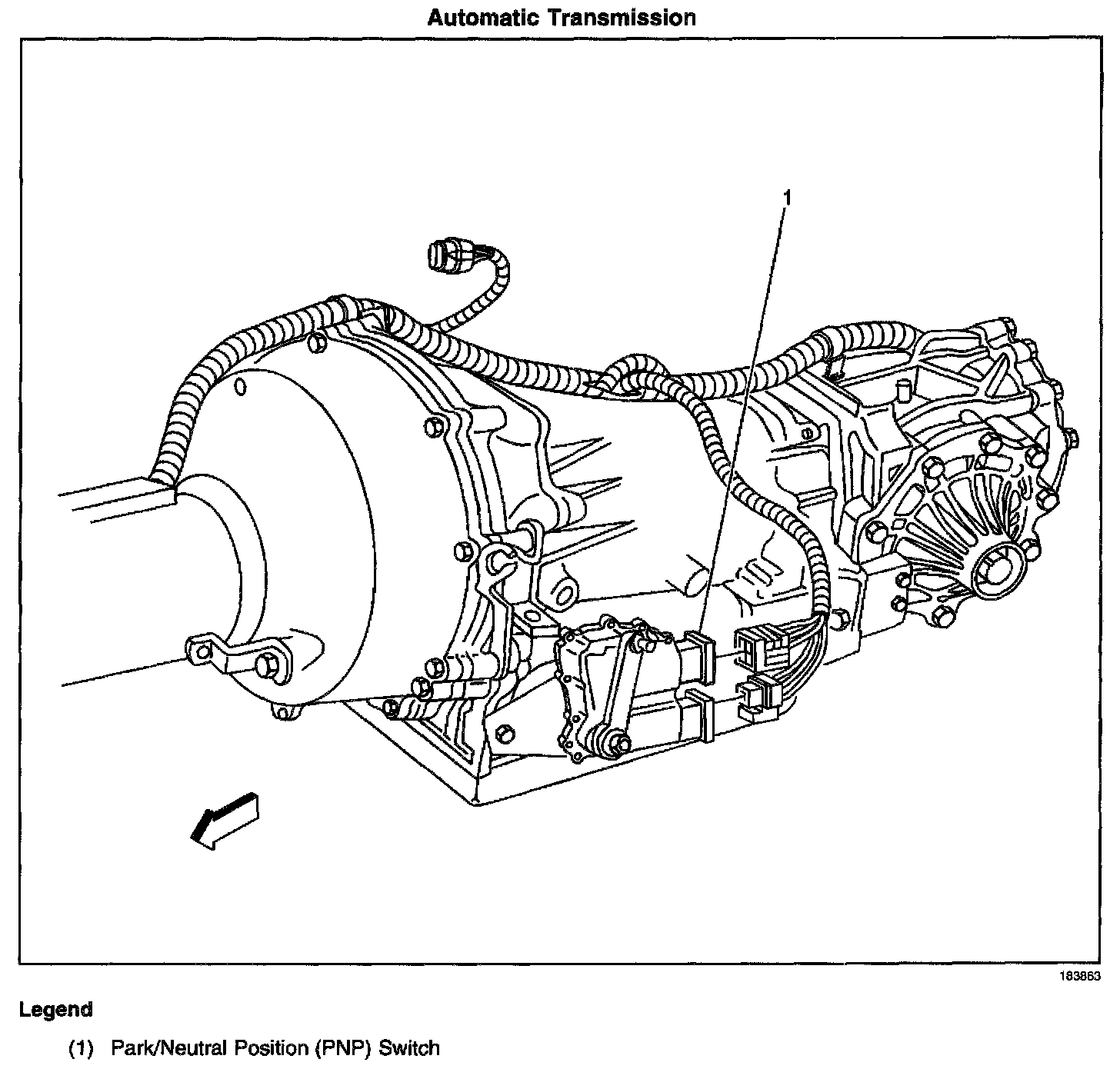 Automatic Transmission

1

183863

Legend

(1) Park/Neutral Position (PNP) Switch