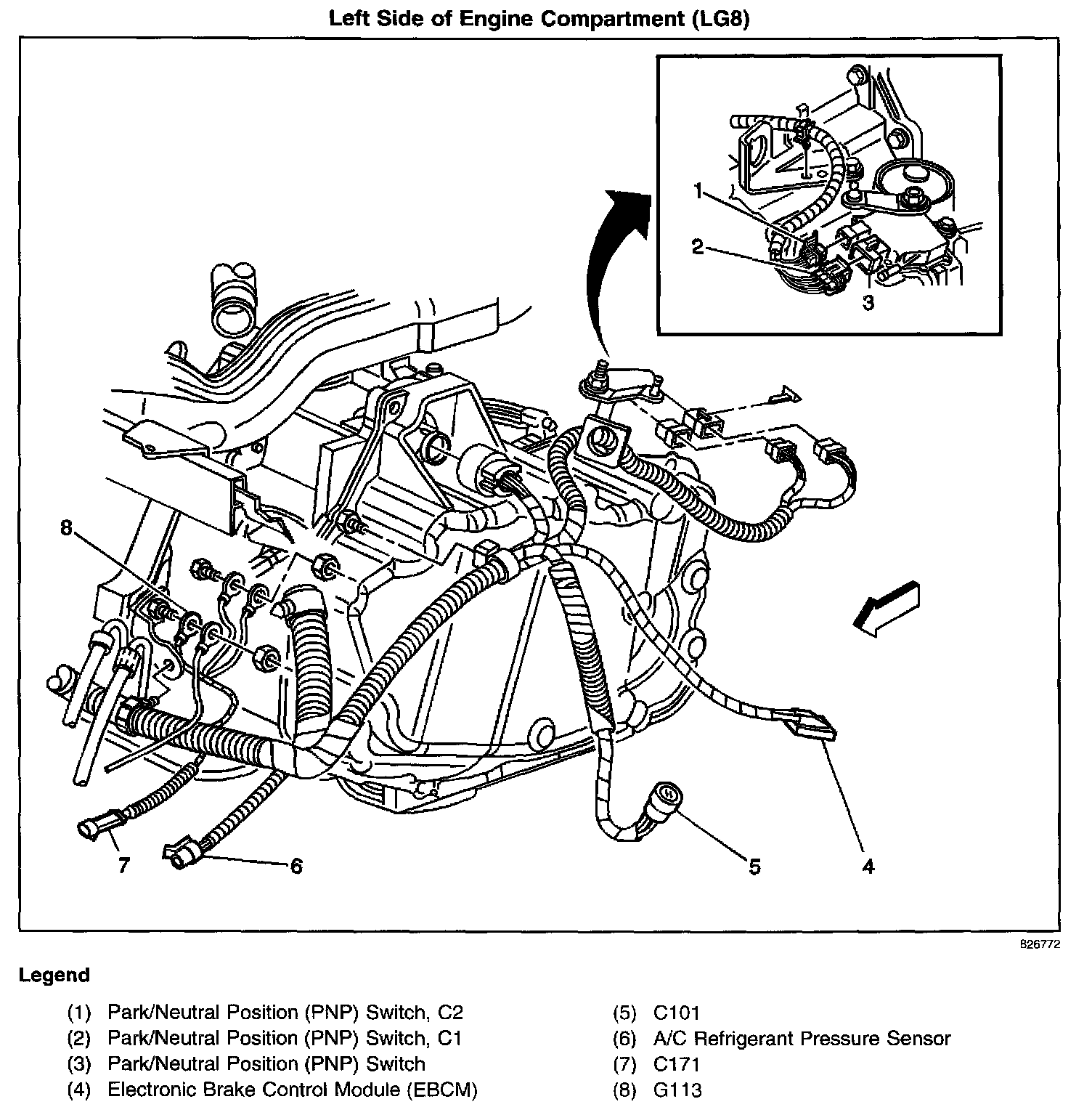 Left Side of Engine Compartment (LG8)

1
2
3

8

7
6
5
4

826772

Legend

(1) Park/Neutral Position (PNP) Switch, C2
(2) Park/Neutral Position (PNP) Switch, C1
(3) Park/Neutral Position (PNP) Switch
(4) Electronic Brake Control Module (EBCM)

(5) C101
(6) A/C Refrigerant Pressure Sensor
(7) C171
(8) G113