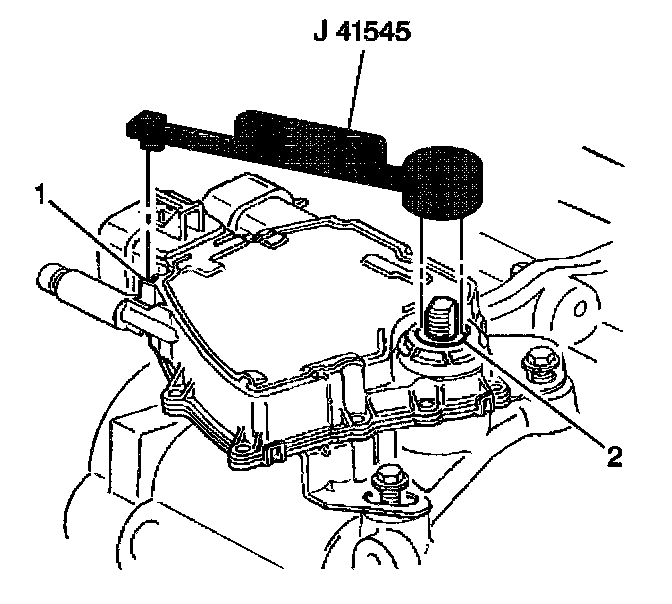 J 41545

1

2