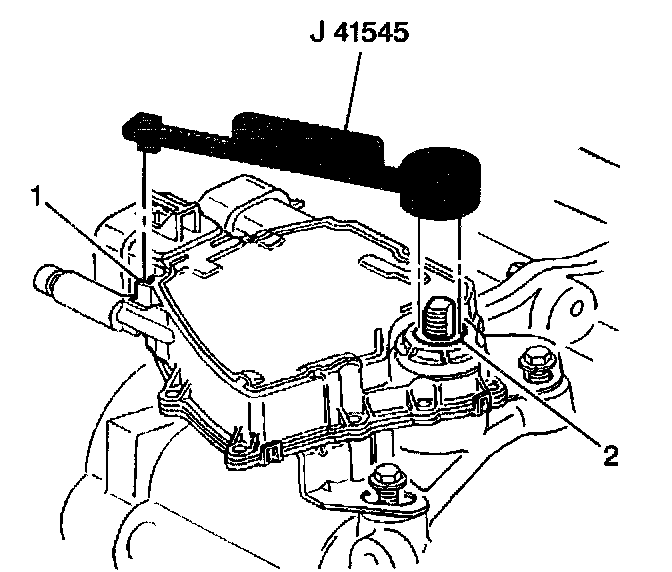 J 41545

1

2