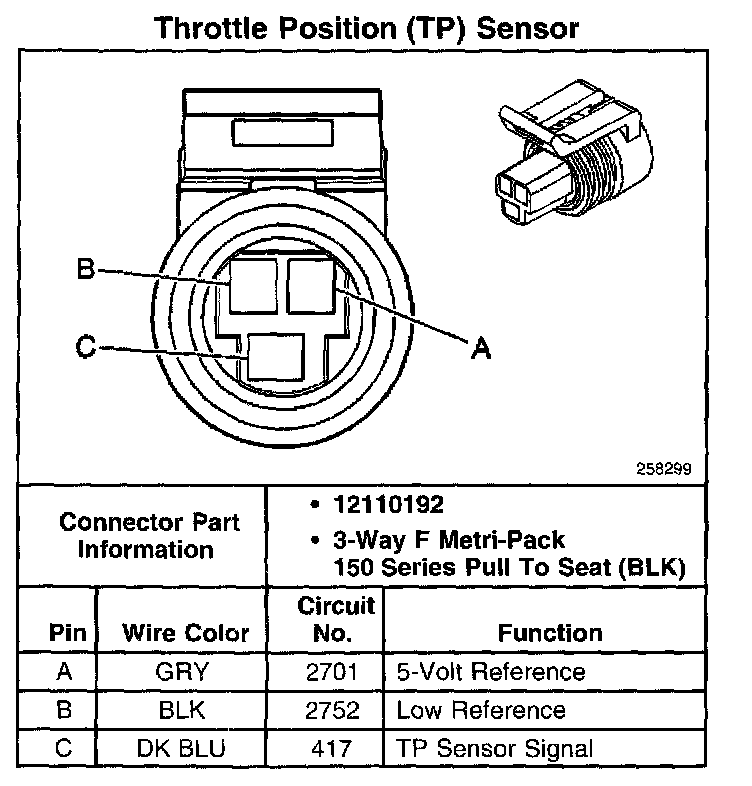 Throttle Position (TP) Sensor

B
C
A

258299

Connector Part Information

• 12110192
• 3-Way F Metri-Pack 150 Series Pull To Seat (BLK)

| Pin | Wire Color | Circuit No. | Function |
|---|---|---|---|
| A | GRY | 2701 | 5-Volt Reference |
| B | BLK | 2752 | Low Reference |
| C | DK BLU | 417 | TP Sensor Signal |