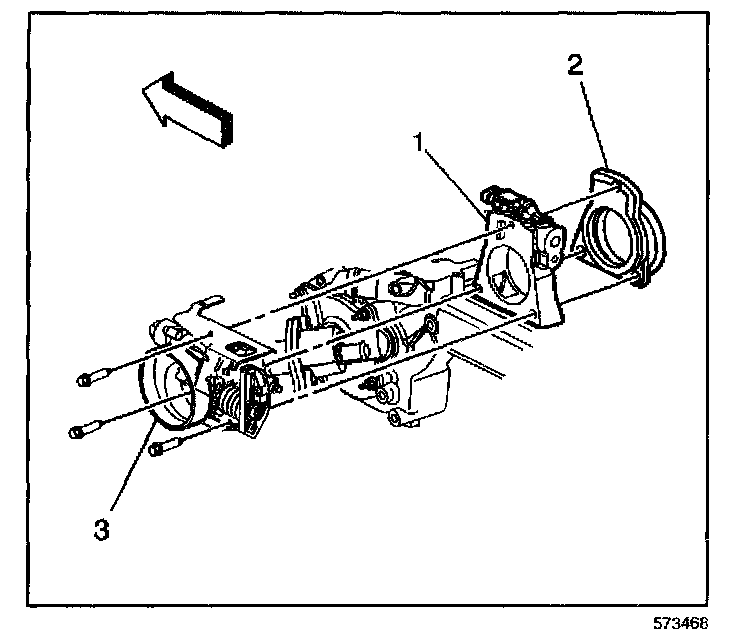 2
1
3
573468