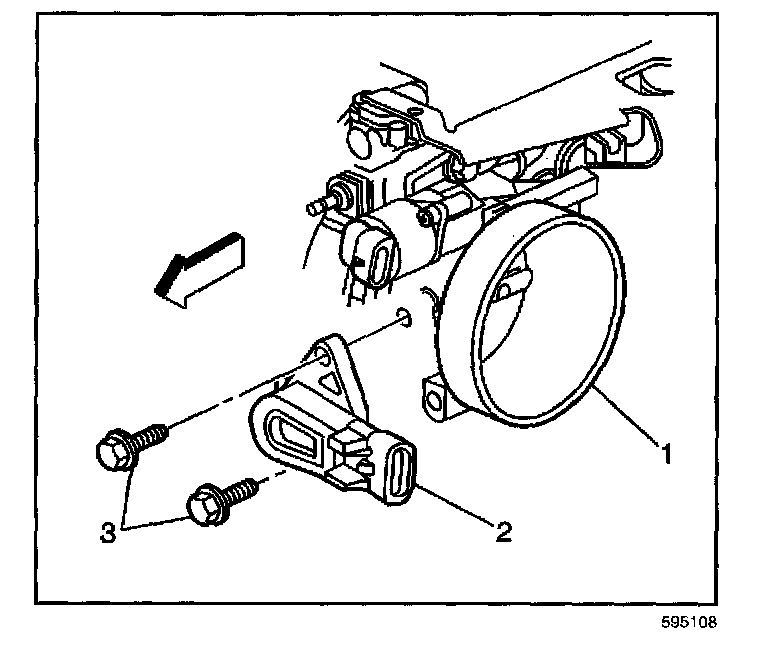 1
2
3
595108