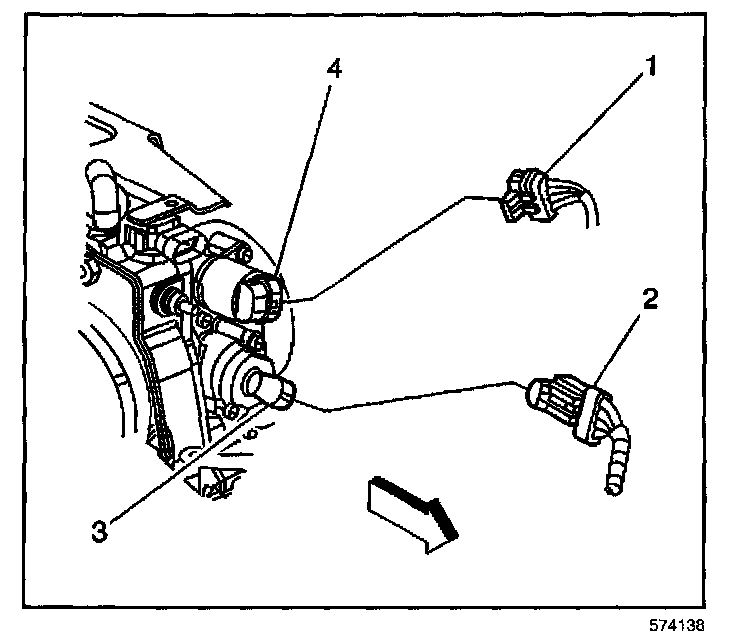 4
1
2
3
574138