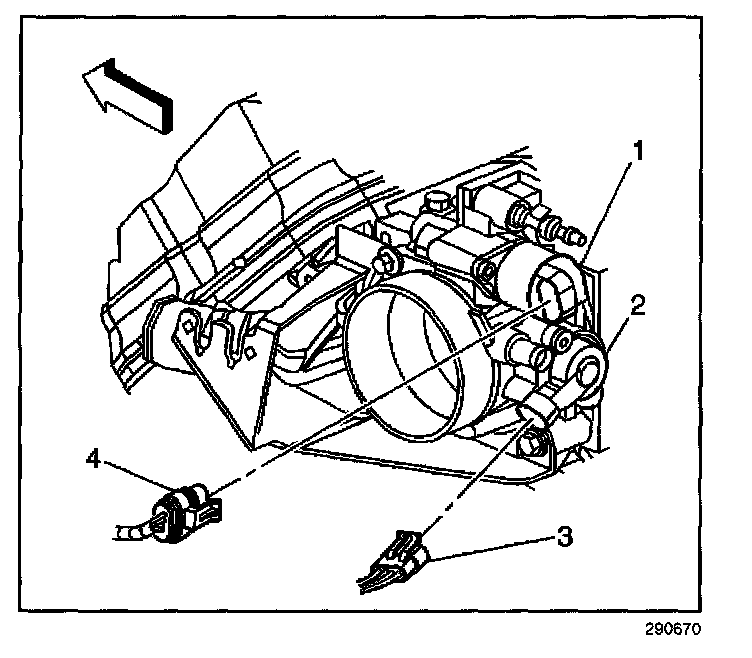 1
2
4
3
290670